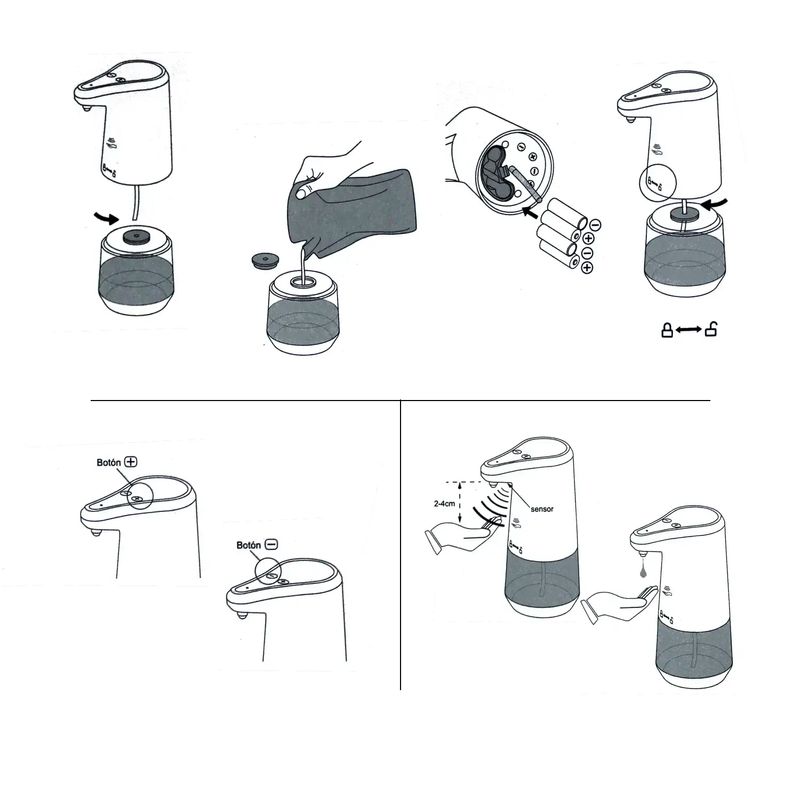 Botón +

Botón −

2-4cm

sensor