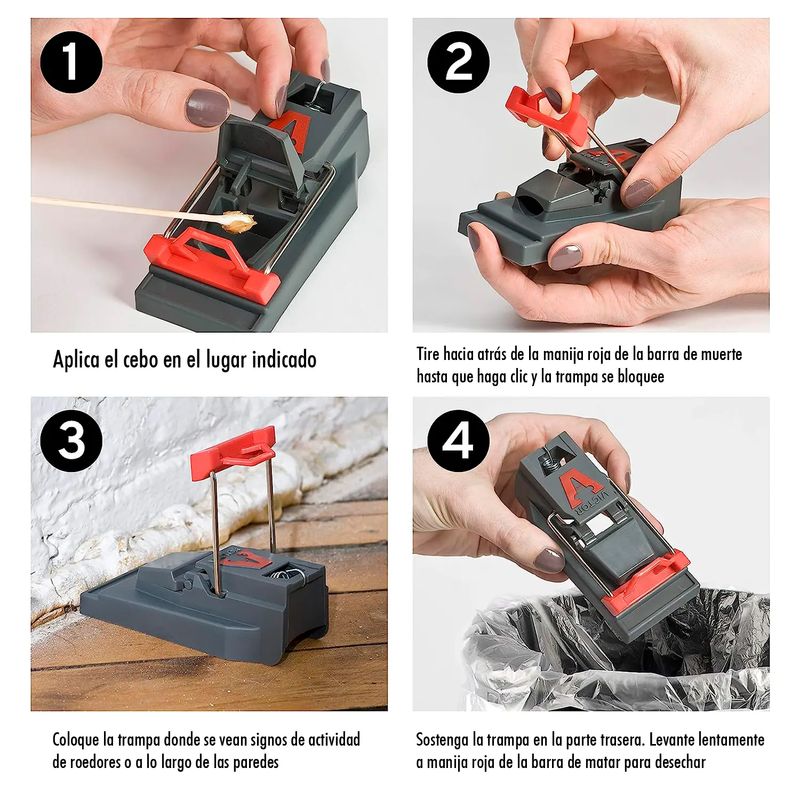 1

Aplica el cebo en el lugar indicado

2

Tire hacia atrás de la manija roja de la barra de muerte hasta que haga clic y la trampa se bloquee

3

Coloque la trampa donde se vean signos de actividad de roedores o a lo largo de las paredes

4

VICTOR

Sostenga la trampa en la parte trasera. Levante lentamente a manija roja de la barra de matar para desechar