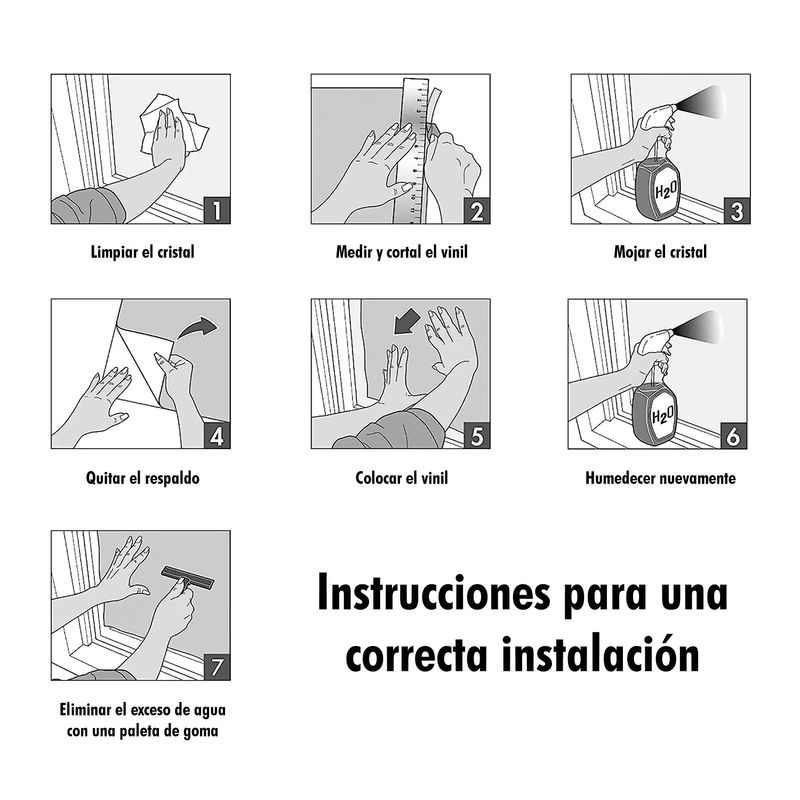 1

Limpiar el cristal

2

Medir y cortal el vinil

$H_2O$

3

Mojar el cristal

4

Quitar el respaldo

5

Colocar el vinil

$H_2O$

6

Humedecer nuevamente

7

Eliminar el exceso de agua con una paleta de goma

Instrucciones para una correcta instalación