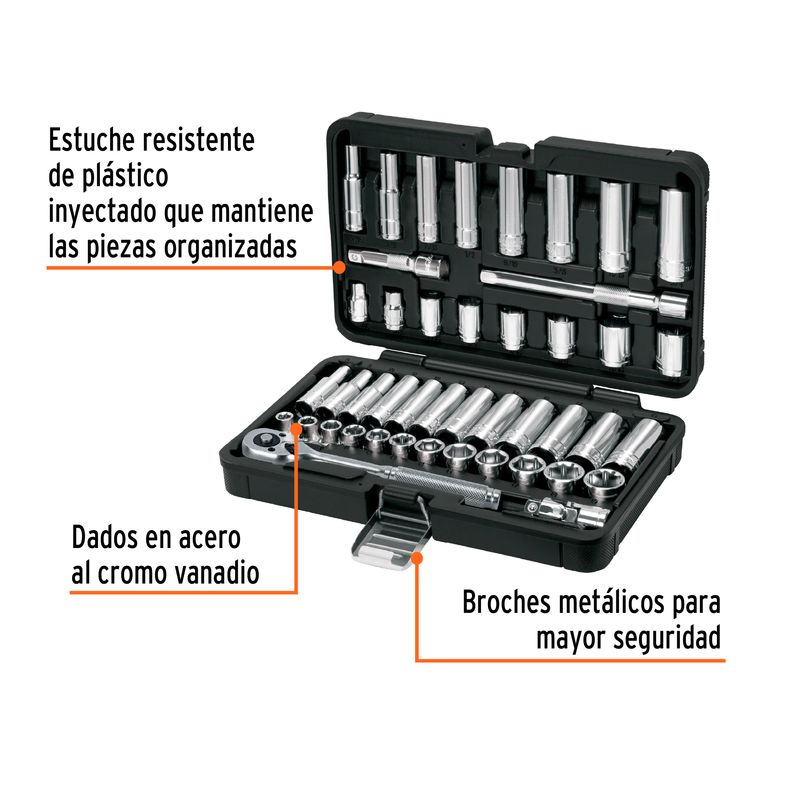 Estuche resistente de plástico inyectado que mantiene las piezas organizadas

Dados en acero al cromo vanadio

Broches metálicos para mayor seguridad