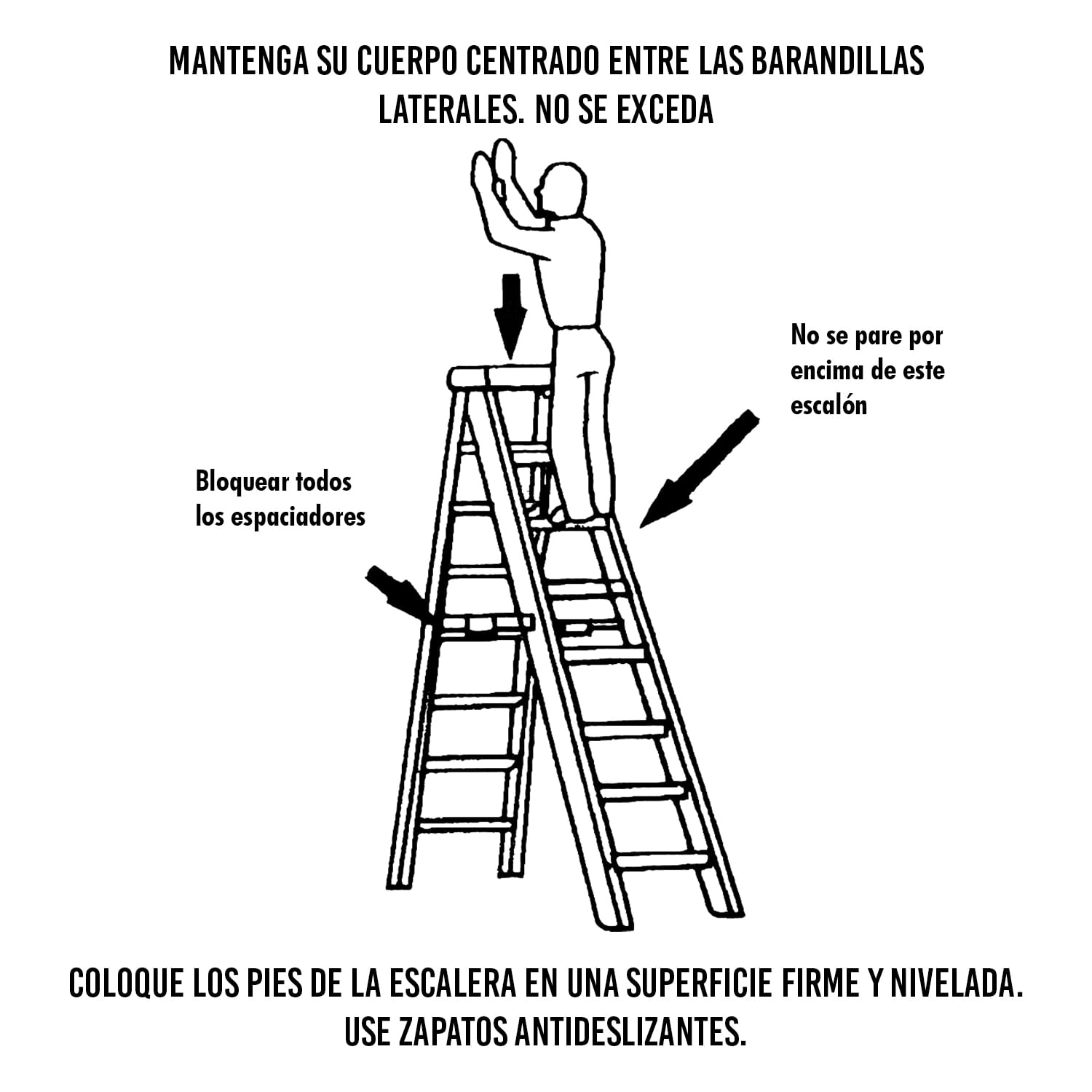 MANTENGA SU CUERPO CENTRADO ENTRE LAS BARANDILLAS LATERALES. NO SE EXCEDA

No se pare por encima de este escalón

Bloquear todos los espaciadores

COLOQUE LOS PIES DE LA ESCALERA EN UNA SUPERFICIE FIRME Y NIVELADA. USE ZAPATOS ANTIDESLIZANTES.