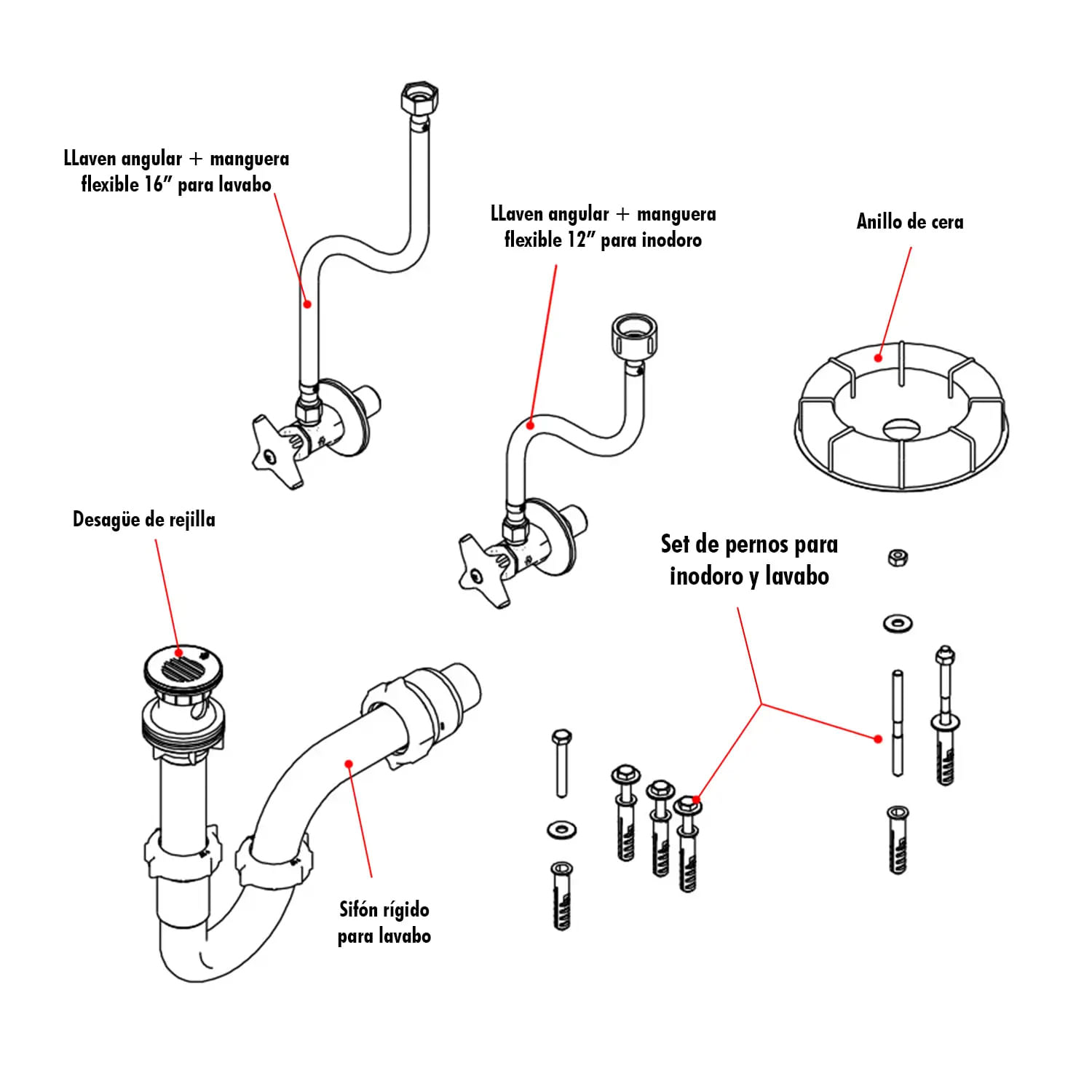 LLaven angular + manguera flexible 16” para lavabo

LLaven angular + manguera flexible 12” para inodoro

Anillo de cera

Desagüe de rejilla

Set de pernos para inodoro y lavabo

Sifón rígido para lavabo