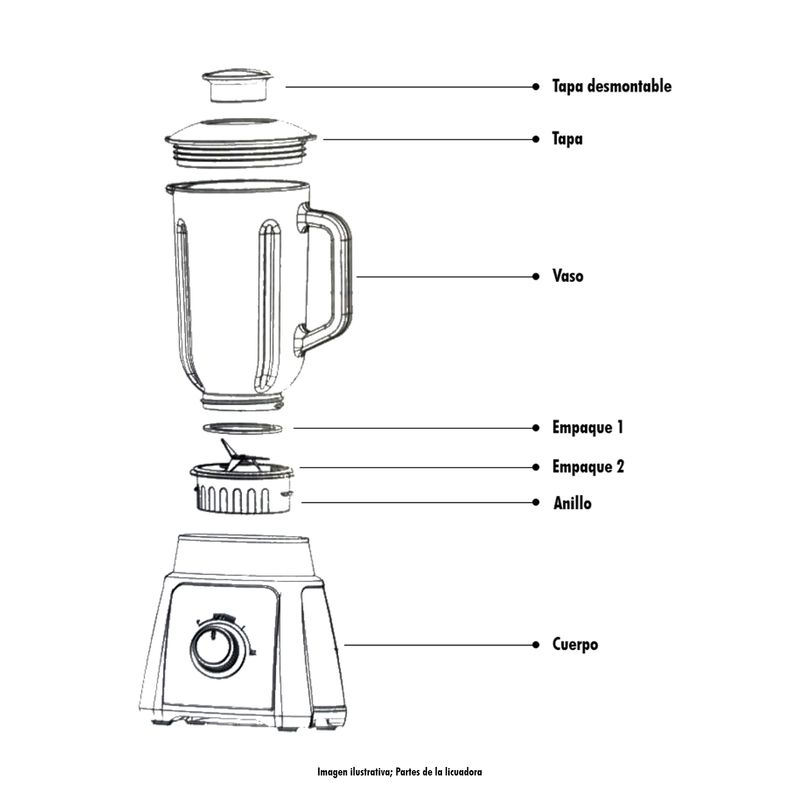 Tapa desmontable

Tapa

Vaso

Empaque 1

Empaque 2

Anillo

Cuerpo

Imagen ilustrativa; Partes de la licuadora