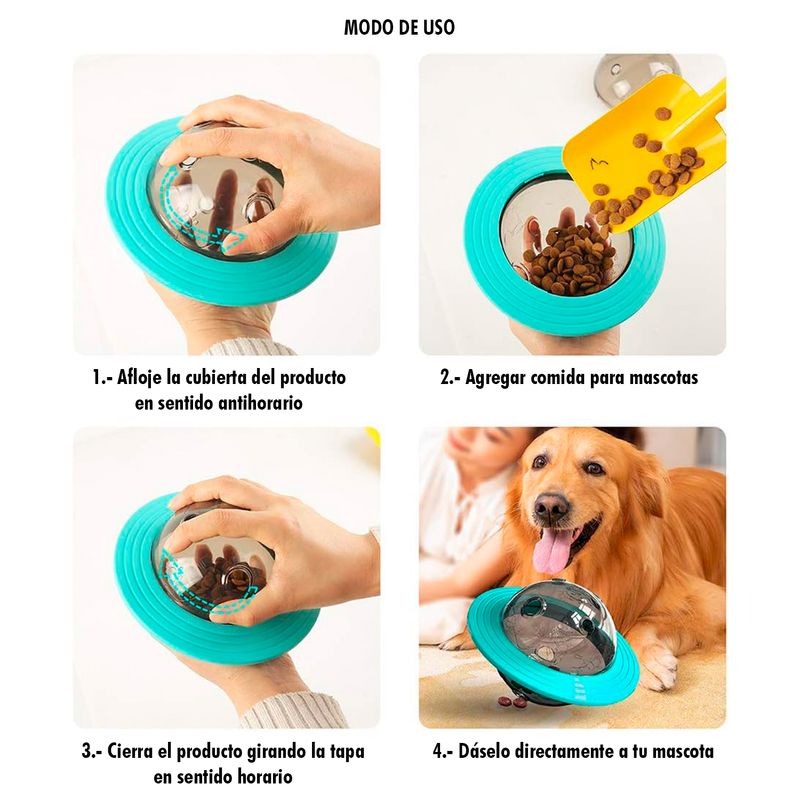 MODO DE USO

1.- Afloje la cubierta del producto en sentido antihorario

2.- Agregar comida para mascotas

3.- Cierra el producto girando la tapa en sentido horario

4.- Dáselo directamente a tu mascota