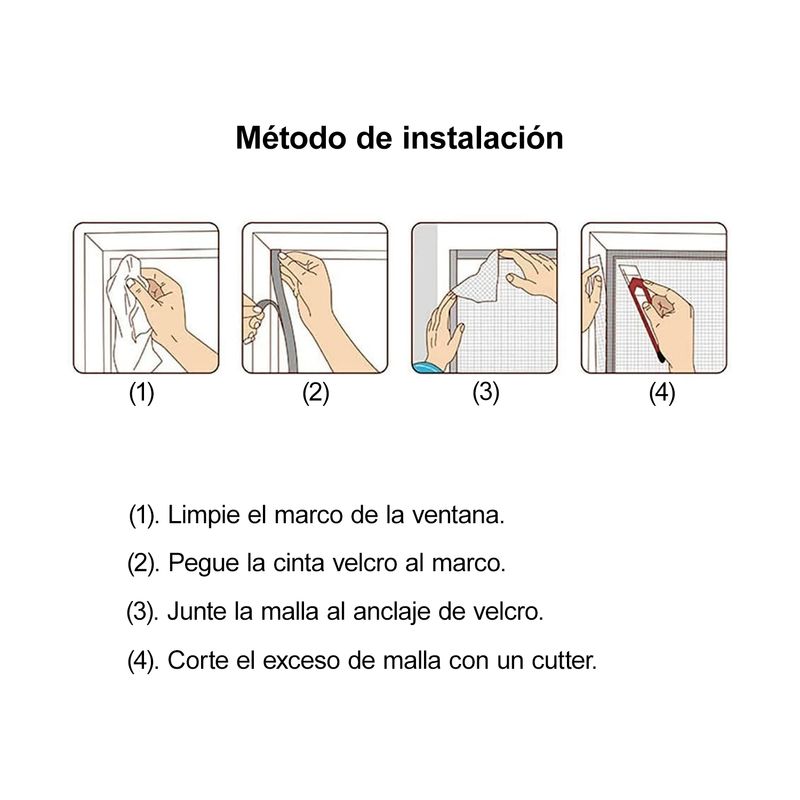 Método de instalación

(1)

(2)

(3)

(4)

(1). Limpie el marco de la ventana.

(2). Pegue la cinta velcro al marco.

(3). Junte la malla al anclaje de velcro.

(4). Corte el exceso de malla con un cutter.