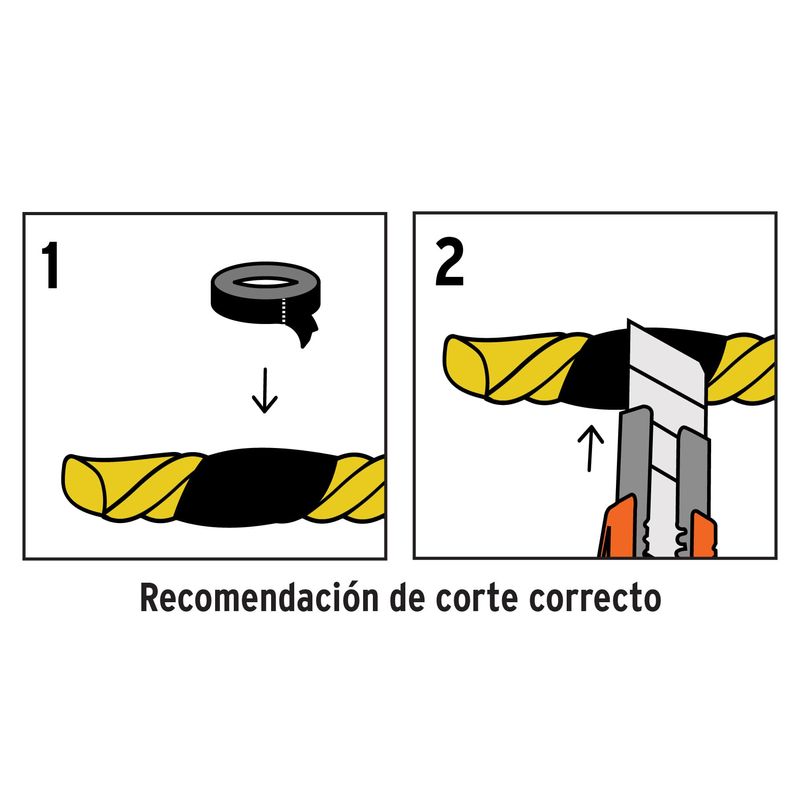 1

2

Recomendación de corte correcto