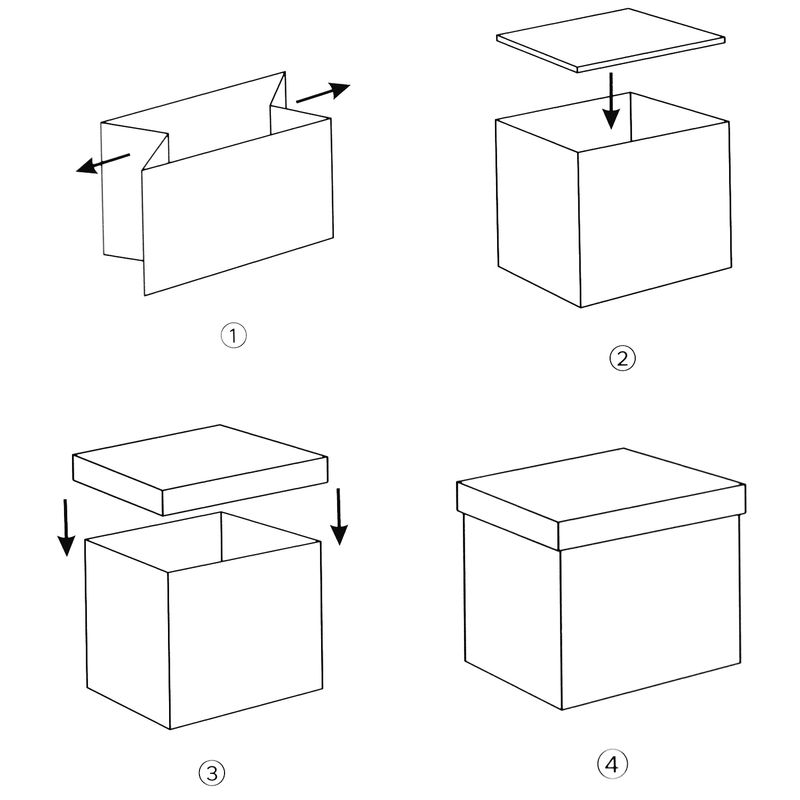 ①

②

③

④