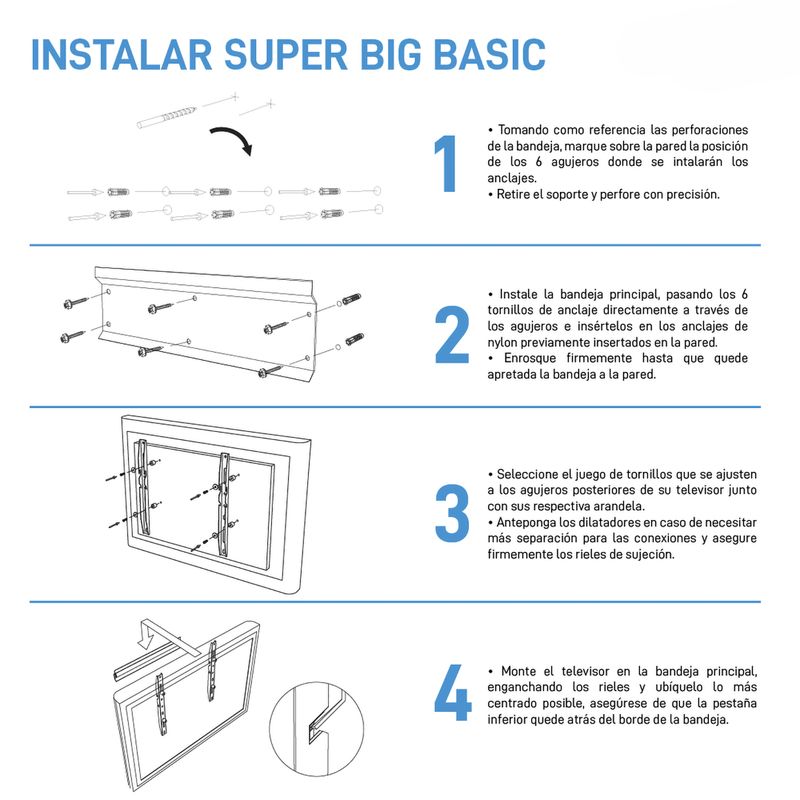 INSTALAR SUPER BIG BASIC

1

• Tomando como referencia las perforaciones de la bandeja, marque sobre la pared la posición de los 6 agujeros donde se intalarán los anclajes.
• Retire el soporte y perfore con precisión.

2

• Instale la bandeja principal, pasando los 6 tornillos de anclaje directamente a través de los agujeros e insértelos en los anclajes de nylon previamente insertados en la pared.
• Enrosque firmemente hasta que quede apretada la bandeja a la pared.

3

• Seleccione el juego de tornillos que se ajusten a los agujeros posteriores de su televisor junto con sus respectiva arandela.
• Anteponga los dilatadores en caso de necesitar más separación para las conexiones y asegure firmemente los rieles de sujeción.

4

• Monte el televisor en la bandeja principal, enganchando los rieles y ubíquelo lo más centrado posible, asegúrese de que la pestaña inferior quede atrás del borde de la bandeja.