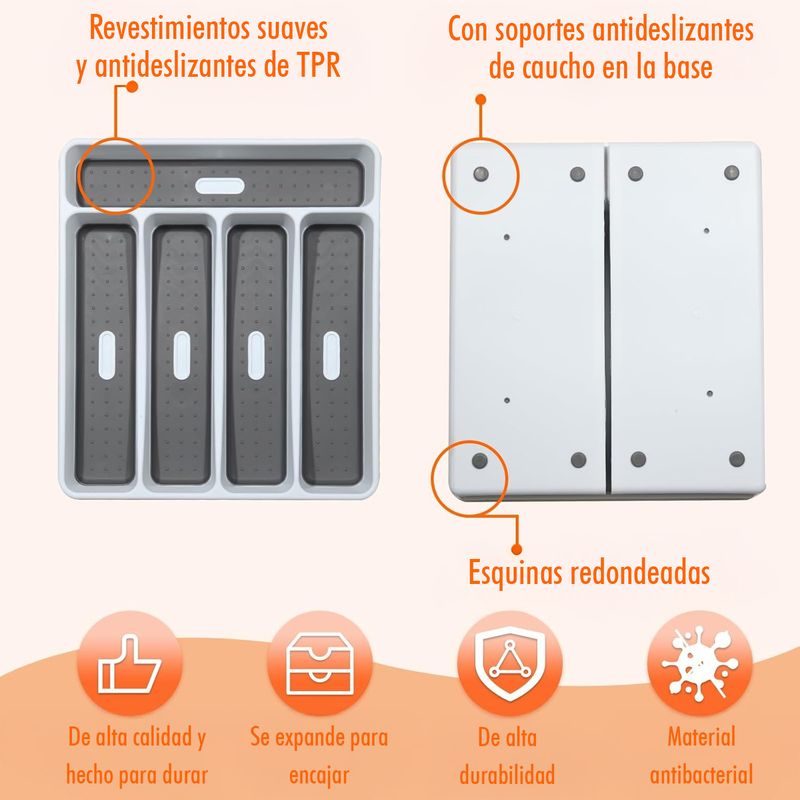 Revestimientos suaves y antideslizantes de TPR

Con soportes antideslizantes de caucho en la base

Esquinas redondeadas

De alta calidad y hecho para durar

Se expande para encajar

De alta durabilidad

Material antibacterial