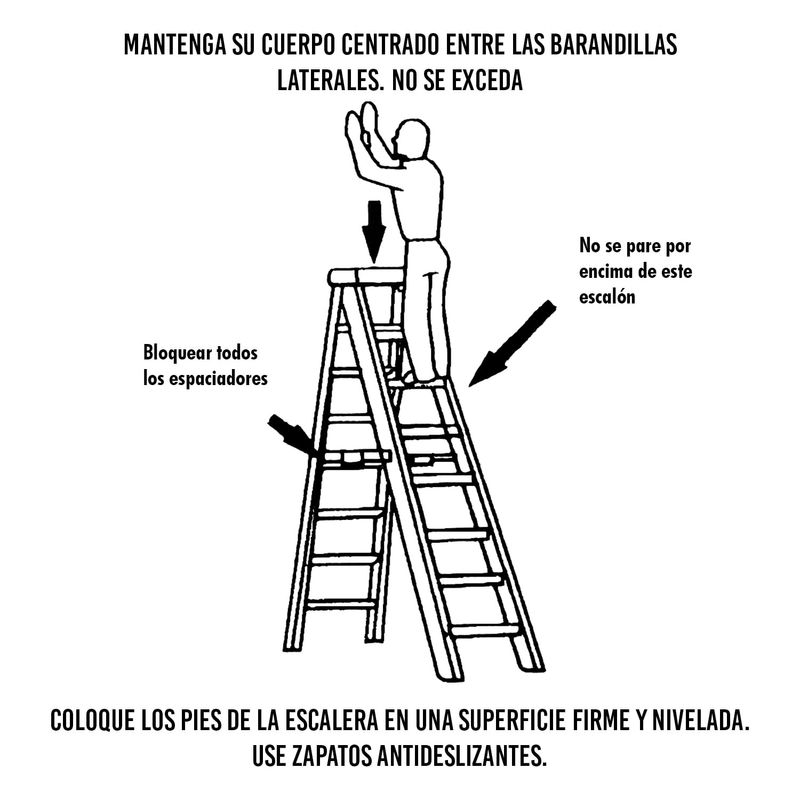 MANTENGA SU CUERPO CENTRADO ENTRE LAS BARANDILLAS LATERALES. NO SE EXCEDA

No se pare por encima de este escalón

Bloquear todos los espaciadores

COLOQUE LOS PIES DE LA ESCALERA EN UNA SUPERFICIE FIRME Y NIVELADA. USE ZAPATOS ANTIDESLIZANTES.