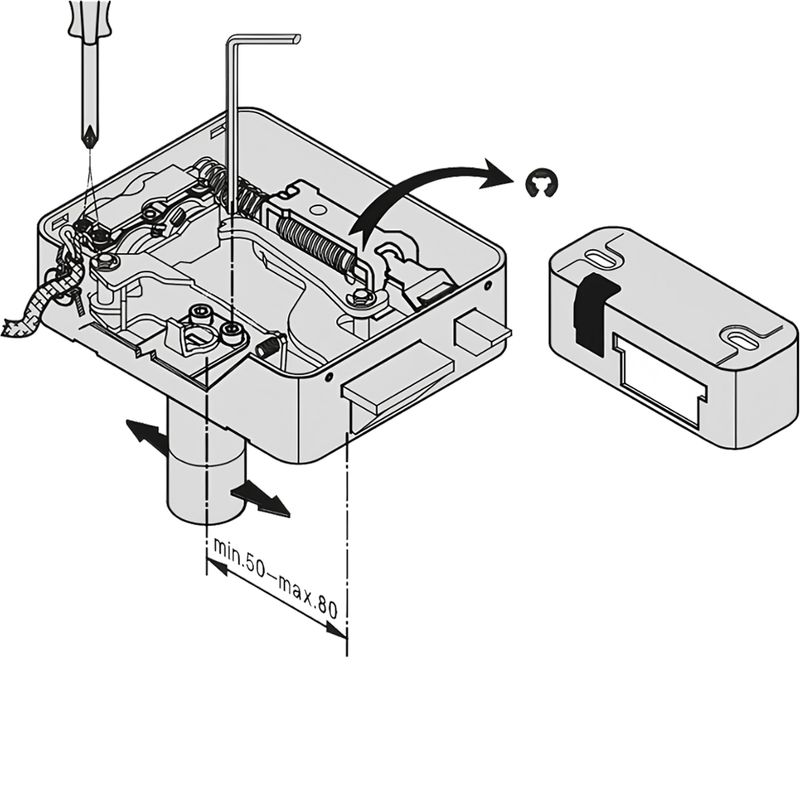 min.50–max.80