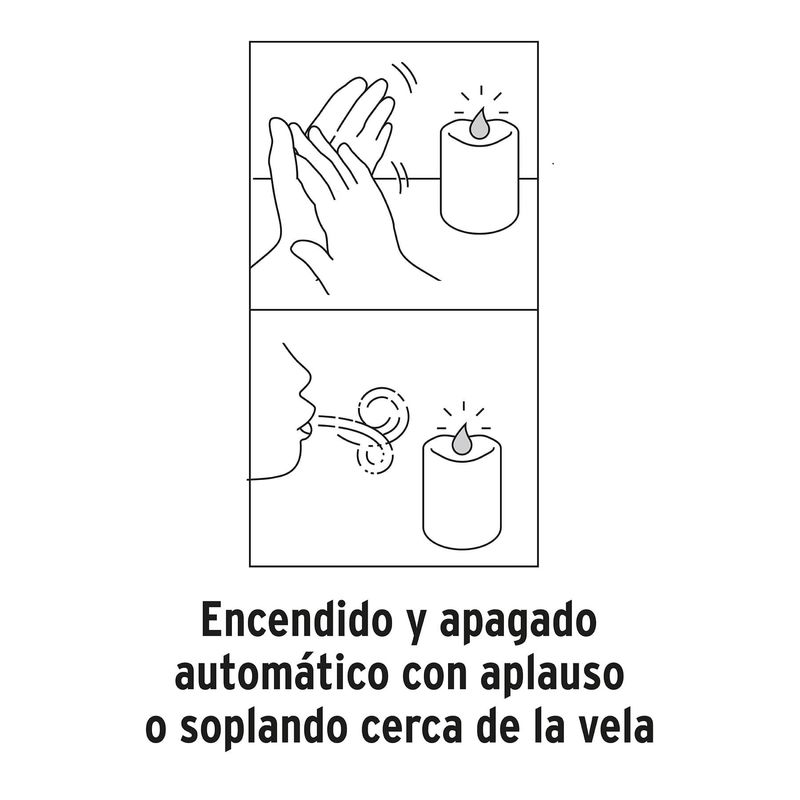 Encendido y apagado automático con aplauso o soplando cerca de la vela