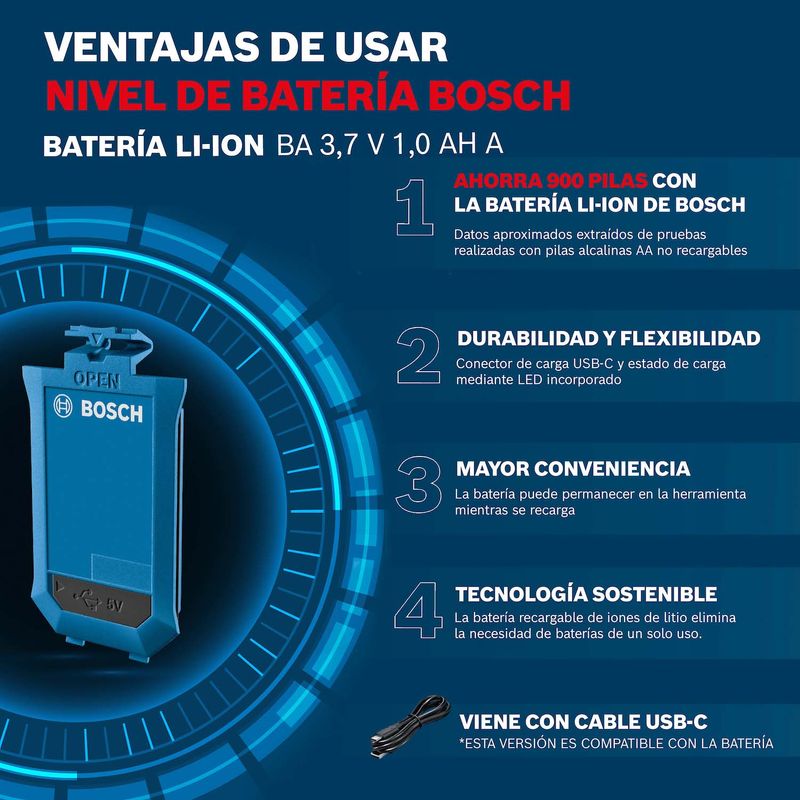 VENTAJAS DE USAR
NIVEL DE BATERÍA BOSCH

BATERÍA LI-ION BA 3,7 V 1,0 AH A

1
AHORRA 900 PILAS CON LA BATERÍA LI-ION DE BOSCH
Datos aproximados extraídos de pruebas realizadas con pilas alcalinas AA no recargables

2
DURABILIDAD Y FLEXIBILIDAD
Conector de carga USB-C y estado de carga mediante LED incorporado

3
MAYOR CONVENIENCIA
La batería puede permanecer en la herramienta mientras se recarga

4
TECNOLOGÍA SOSTENIBLE
La batería recargable de iones de litio elimina la necesidad de baterías de un solo uso.

VIENE CON CABLE USB-C
*ESTA VERSIÓN ES COMPATIBLE CON LA BATERÍA

OPEN
BOSCH
5V