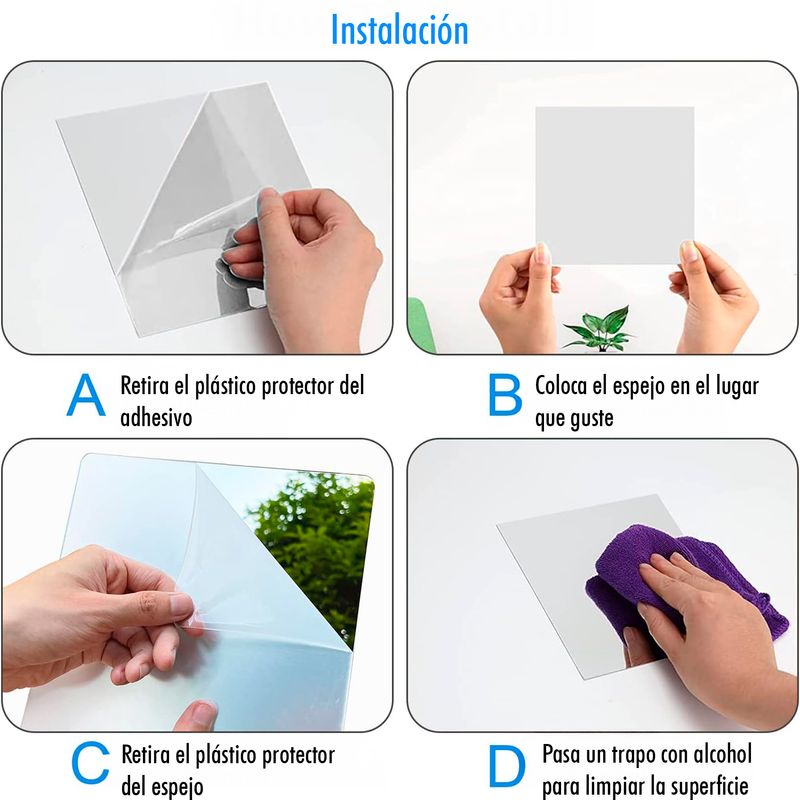 Instalación

A Retira el plástico protector del adhesivo

B Coloca el espejo en el lugar que guste

C Retira el plástico protector del espejo

D Pasa un trapo con alcohol para limpiar la superficie