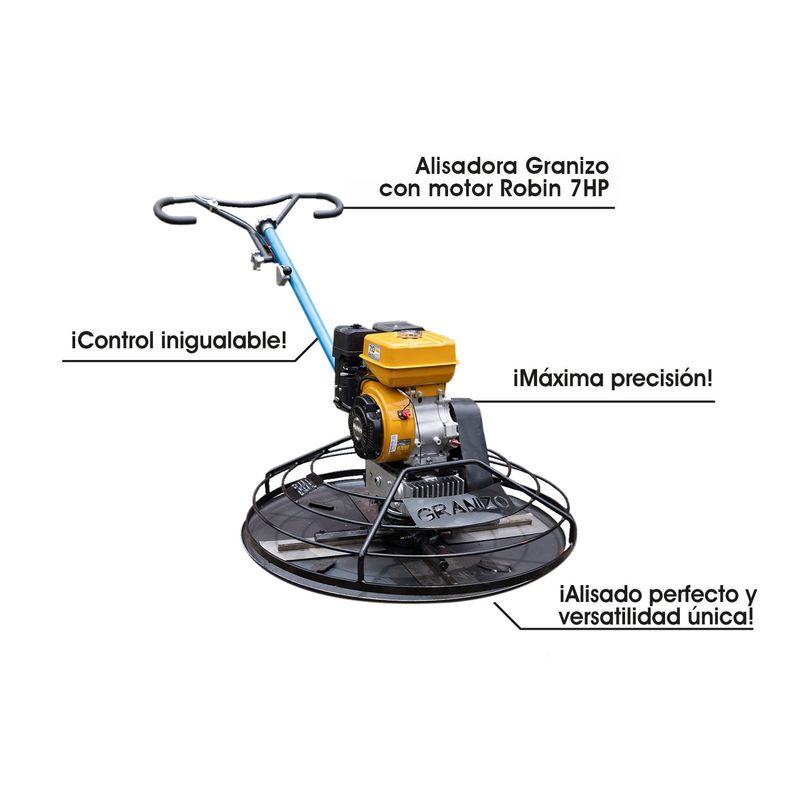 Alisadora Granizo con motor Robin 7HP

¡Control inigualable!

¡Máxima precisión!

GRANIZO

¡Alisado perfecto y versatilidad única!