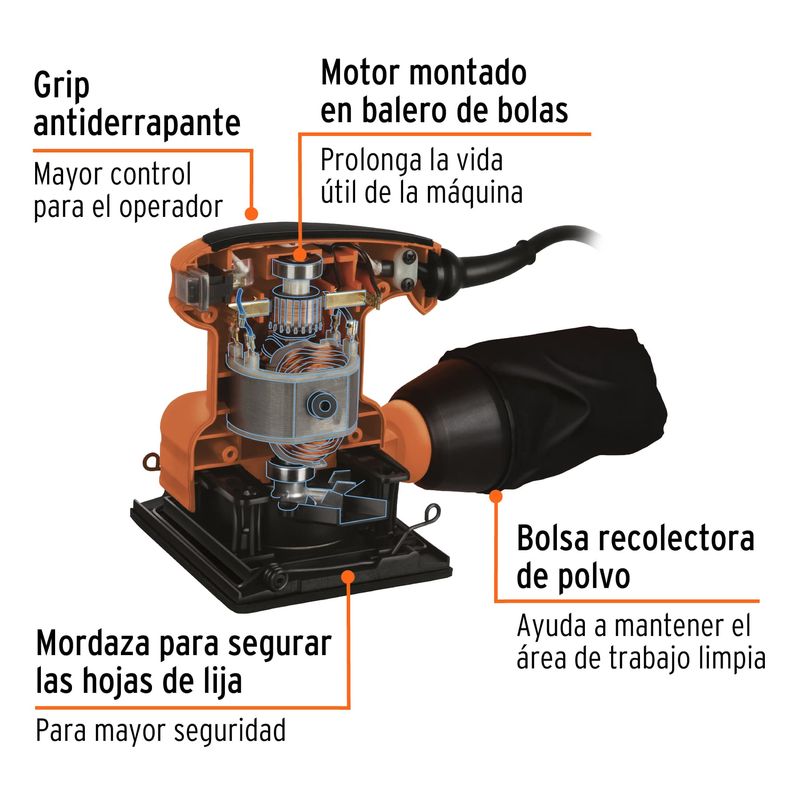 Grip antiderrapante

Mayor control para el operador

Motor montado en balero de bolas

Prolonga la vida útil de la máquina

Bolsa recolectora de polvo

Ayuda a mantener el área de trabajo limpia

Mordaza para segurar las hojas de lija

Para mayor seguridad